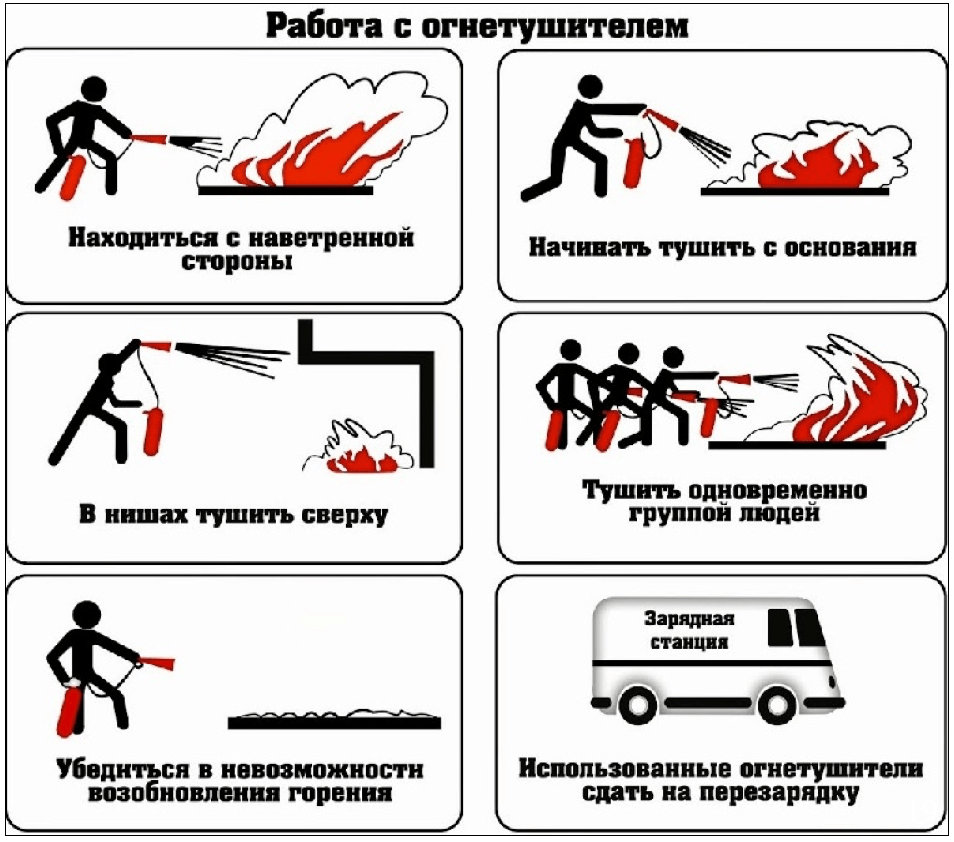 Работа с огнетушителем

Находиться с наветренной стороны

Начинать тушить с основания

В нишах тушить сверху

Тушить одновременно группой людей

Убедиться в невозможности возобновления горения

Зарядная станция

Использованные огнетушители сдать на перезарядку